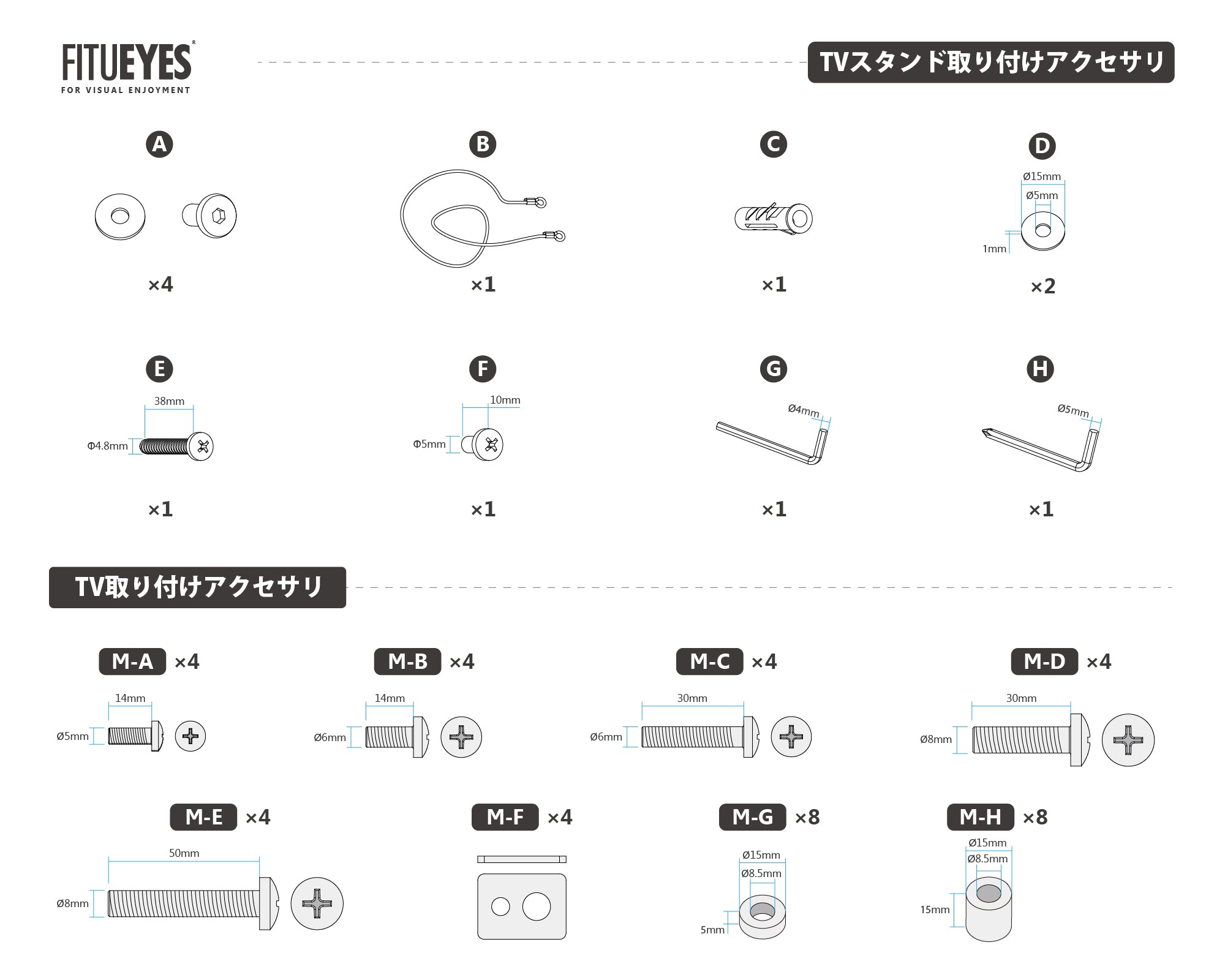 FITUEYES®
FOR VISUAL ENJOYMENT

TVスタンド取り付けアクセサリ

A
×4

B
×1

C
×1

D
Ø15mm
Ø5mm
1mm
×2

E
38mm
Φ4.8mm
×1

F
10mm
Φ5mm
×1

G
Ø4mm
×1

H
Ø5mm
×1

TV取り付けアクセサリ

M-A ×4
14mm
Ø5mm

M-B ×4
14mm
Ø6mm

M-C ×4
30mm
Ø6mm

M-D ×4
30mm
Ø8mm

M-E ×4
50mm
Ø8mm

M-F ×4

M-G ×8
Ø15mm
Ø8.5mm
5mm

M-H ×8
Ø15mm
Ø8.5mm
15mm