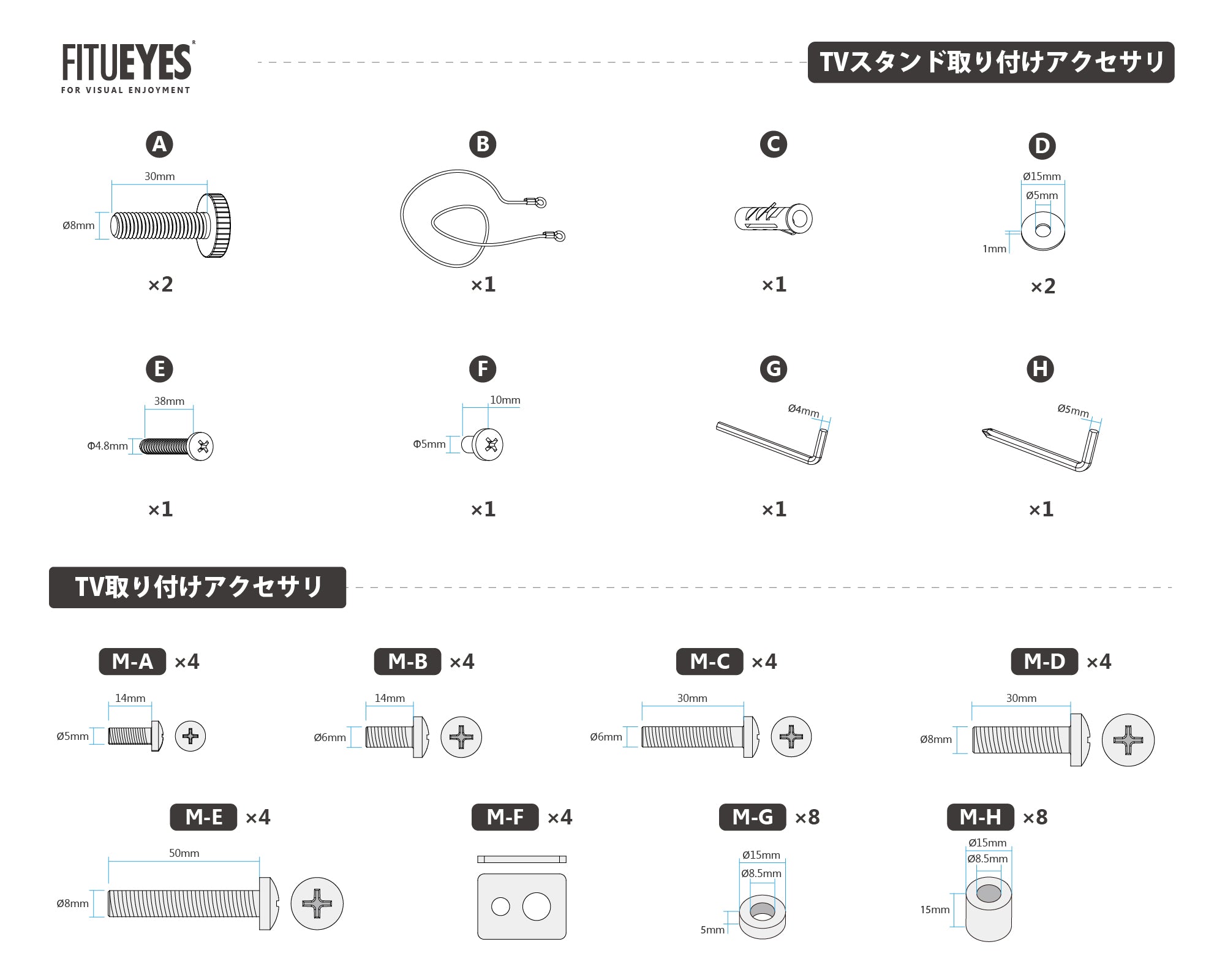 FITUEYES®
FOR VISUAL ENJOYMENT

TVスタンド取り付けアクセサリ

A
30mm
Ø8mm
×2

B
×1

C
×1

D
Ø15mm
Ø5mm
1mm
×2

E
38mm
Φ4.8mm
×1

F
10mm
Φ5mm
×1

G
Ø4mm
×1

H
Ø5mm
×1

TV取り付けアクセサリ

M-A ×4
14mm
Ø5mm

M-B ×4
14mm
Ø6mm

M-C ×4
30mm
Ø6mm

M-D ×4
30mm
Ø8mm

M-E ×4
50mm
Ø8mm

M-F ×4

M-G ×8
Ø15mm
Ø8.5mm
5mm

M-H ×8
Ø15mm
Ø8.5mm
15mm