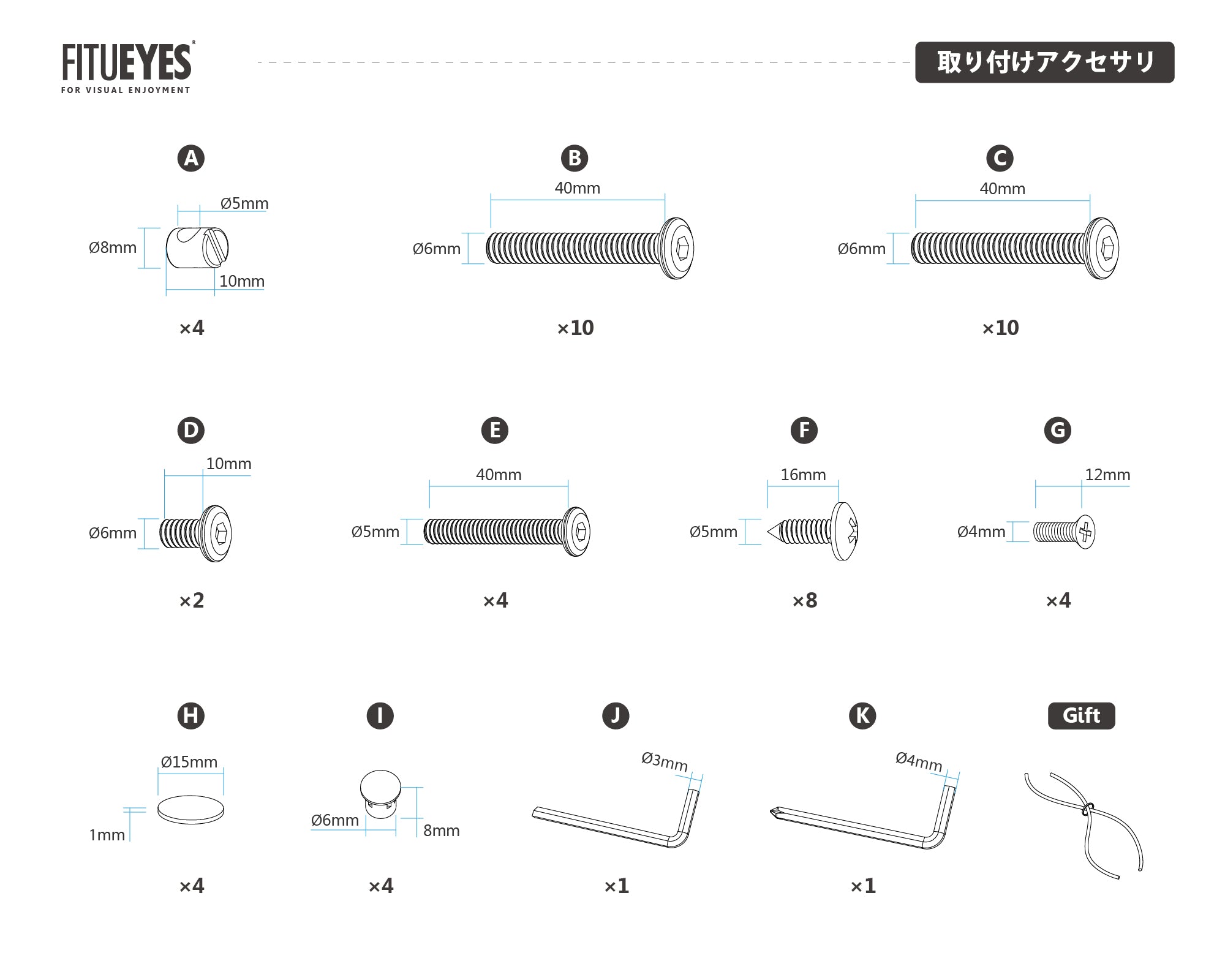 FITUEYES®
FOR VISUAL ENJOYMENT

取り付けアクセサリ

A
Ø5mm
Ø8mm
10mm
×4

B
40mm
Ø6mm
×10

C
40mm
Ø6mm
×10

D
10mm
Ø6mm
×2

E
40mm
Ø5mm
×4

F
16mm
Ø5mm
×8

G
12mm
Ø4mm
×4

H
Ø15mm
1mm
×4

I
Ø6mm
8mm
×4

J
Ø3mm
×1

K
Ø4mm
×1

Gift