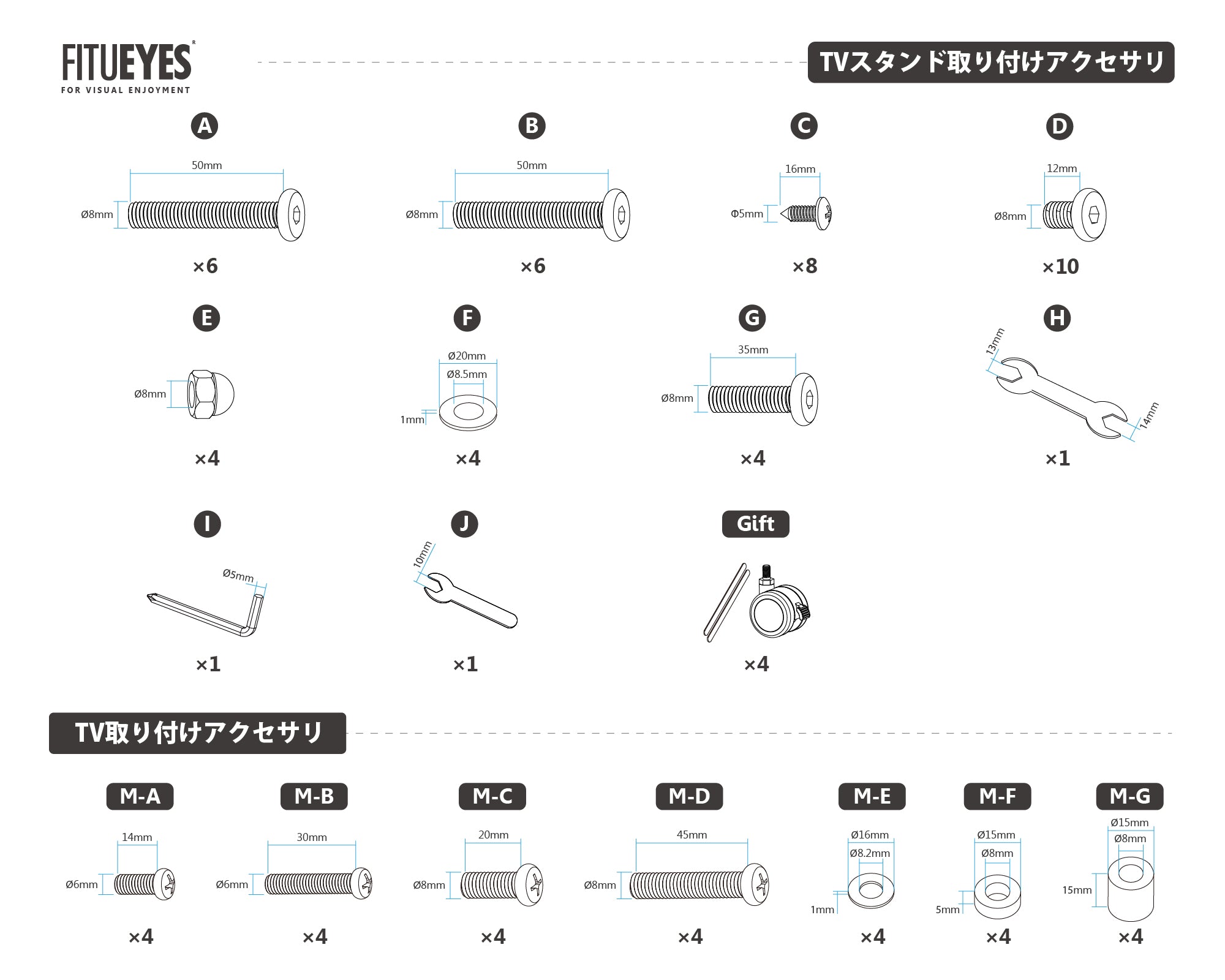 FITUEYES®
FOR VISUAL ENJOYMENT

TVスタンド取り付けアクセサリ

A
50mm
Ø8mm
×6

B
50mm
Ø8mm
×6

C
16mm
Φ5mm
×8

D
12mm
Ø8mm
×10

E
Ø8mm
×4

F
Ø20mm
Ø8.5mm
1mm
×4

G
35mm
Ø8mm
×4

H
13mm
14mm
×1

I
Ø5mm
×1

J
10mm
×1

Gift
×4

TV取り付けアクセサリ

M-A
14mm
Ø6mm
×4

M-B
30mm
Ø6mm
×4

M-C
20mm
Ø8mm
×4

M-D
45mm
Ø8mm
×4

M-E
Ø16mm
Ø8.2mm
1mm
×4

M-F
Ø15mm
Ø8mm
5mm
×4

M-G
Ø15mm
Ø8mm
15mm
×4