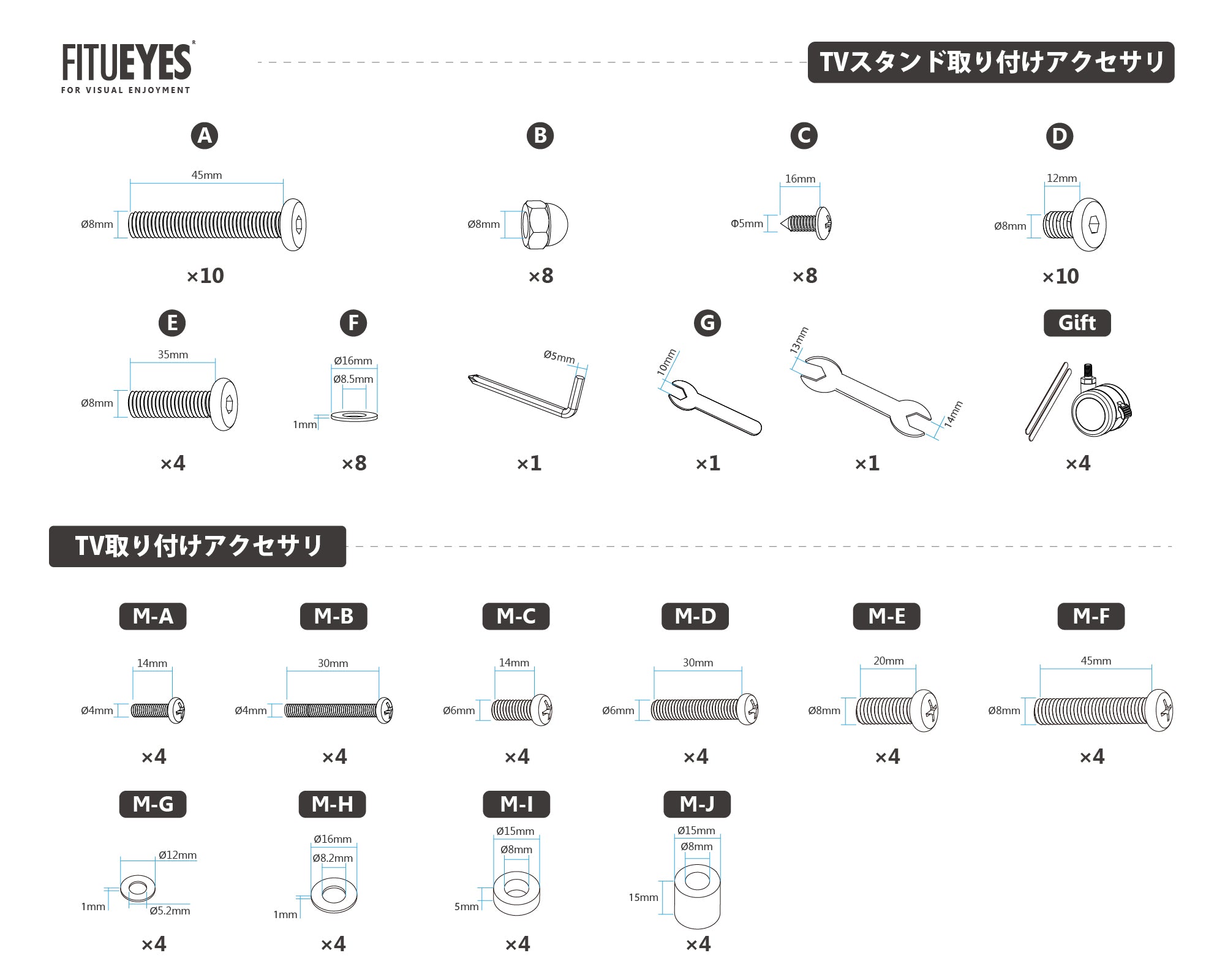 FITUEYES®
FOR VISUAL ENJOYMENT

TVスタンド取り付けアクセサリ

A
45mm
Ø8mm
×10

B
Ø8mm
×8

C
16mm
Φ5mm
×8

D
12mm
Ø8mm
×10

E
35mm
Ø8mm
×4

F
Ø16mm
Ø8.5mm
1mm
×8

Ø5mm
×1

G
10mm
×1

13mm
14mm
×1

Gift
×4

TV取り付けアクセサリ

M-A
14mm
Ø4mm
×4

M-B
30mm
Ø4mm
×4

M-C
14mm
Ø6mm
×4

M-D
30mm
Ø6mm
×4

M-E
20mm
Ø8mm
×4

M-F
45mm
Ø8mm
×4

M-G
Ø12mm
1mm
Ø5.2mm
×4

M-H
Ø16mm
Ø8.2mm
1mm
×4

M-I
Ø15mm
Ø8mm
5mm
×4

M-J
Ø15mm
Ø8mm
15mm
×4